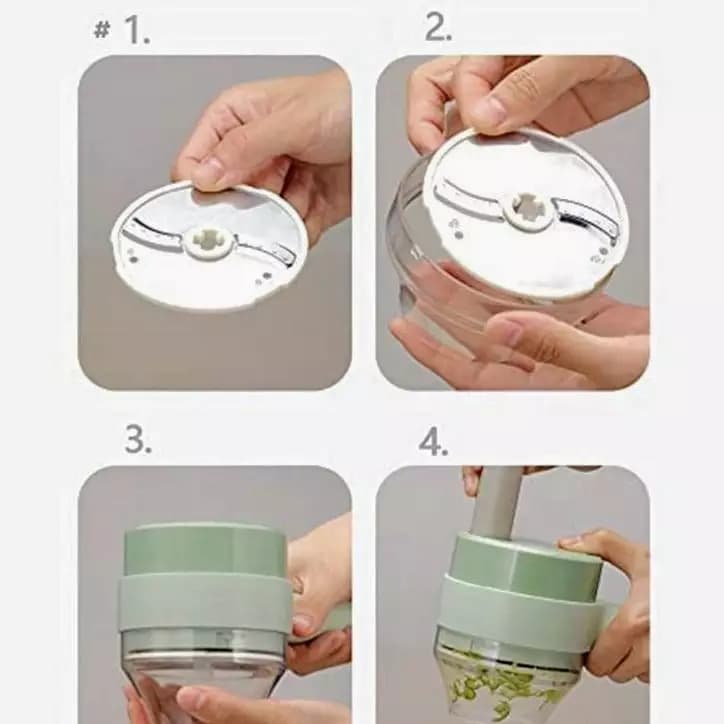 # 1.

2.

3.

4.